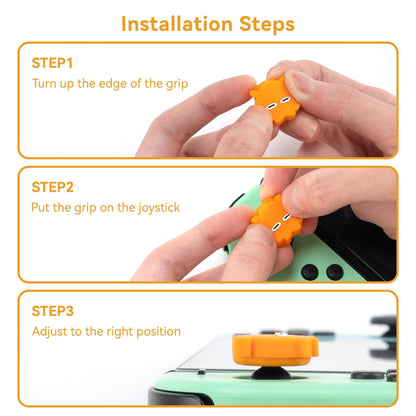 Installation Steps

STEP1
Turn up the edge of the grip

STEP2
Put the grip on the joystick

STEP3
Adjust to the right position