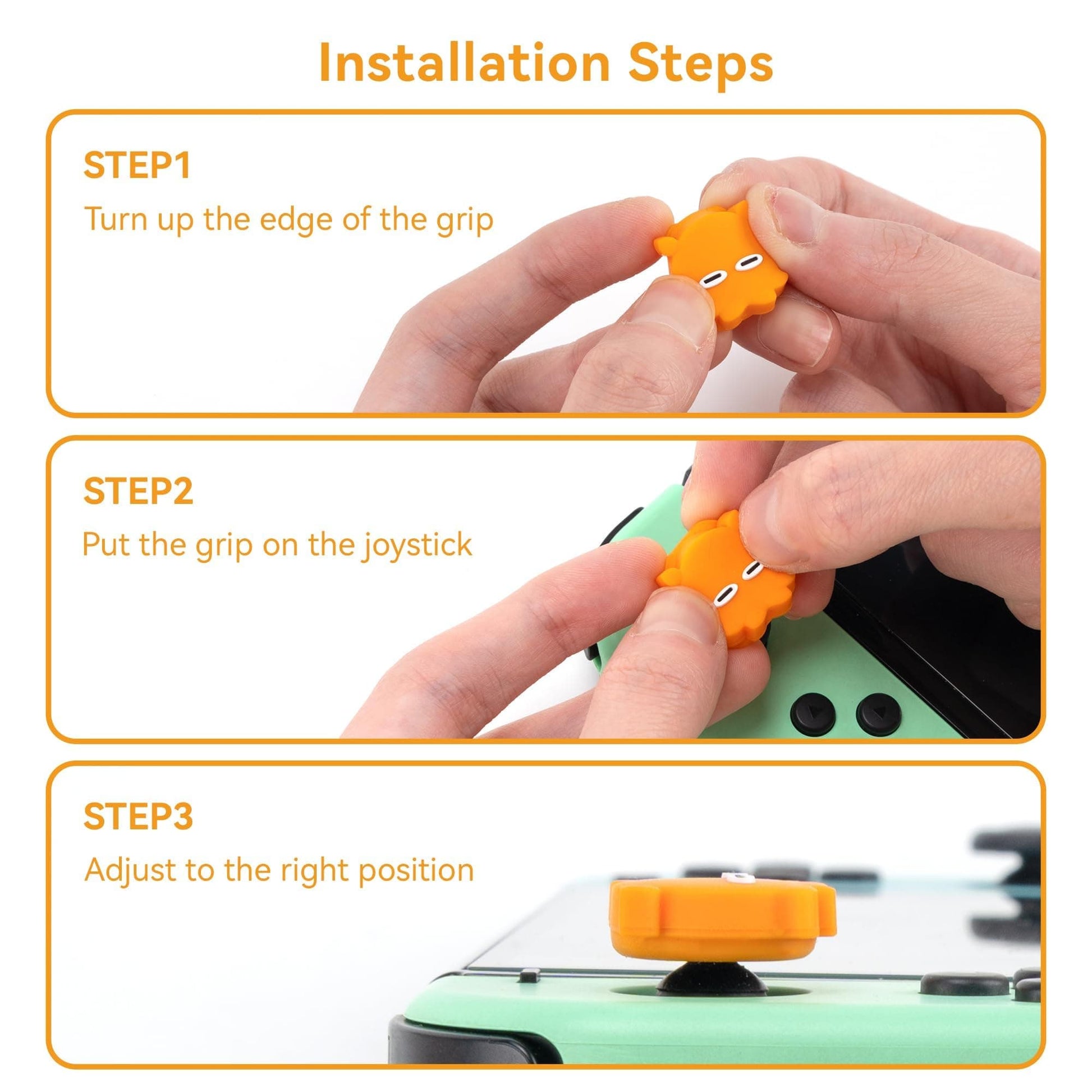 Installation Steps

STEP1

Turn up the edge of the grip

STEP2

Put the grip on the joystick

STEP3

Adjust to the right position