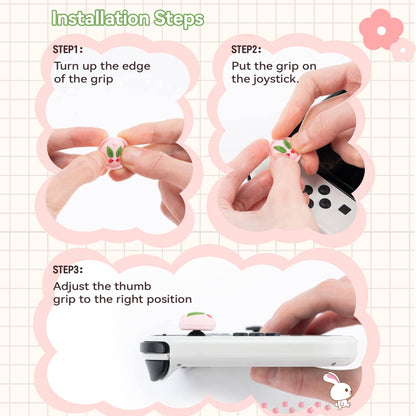 Installation Steps

STEP1:
Turn up the edge of the grip

STEP2:
Put the grip on the joystick.

STEP3:
Adjust the thumb grip to the right position