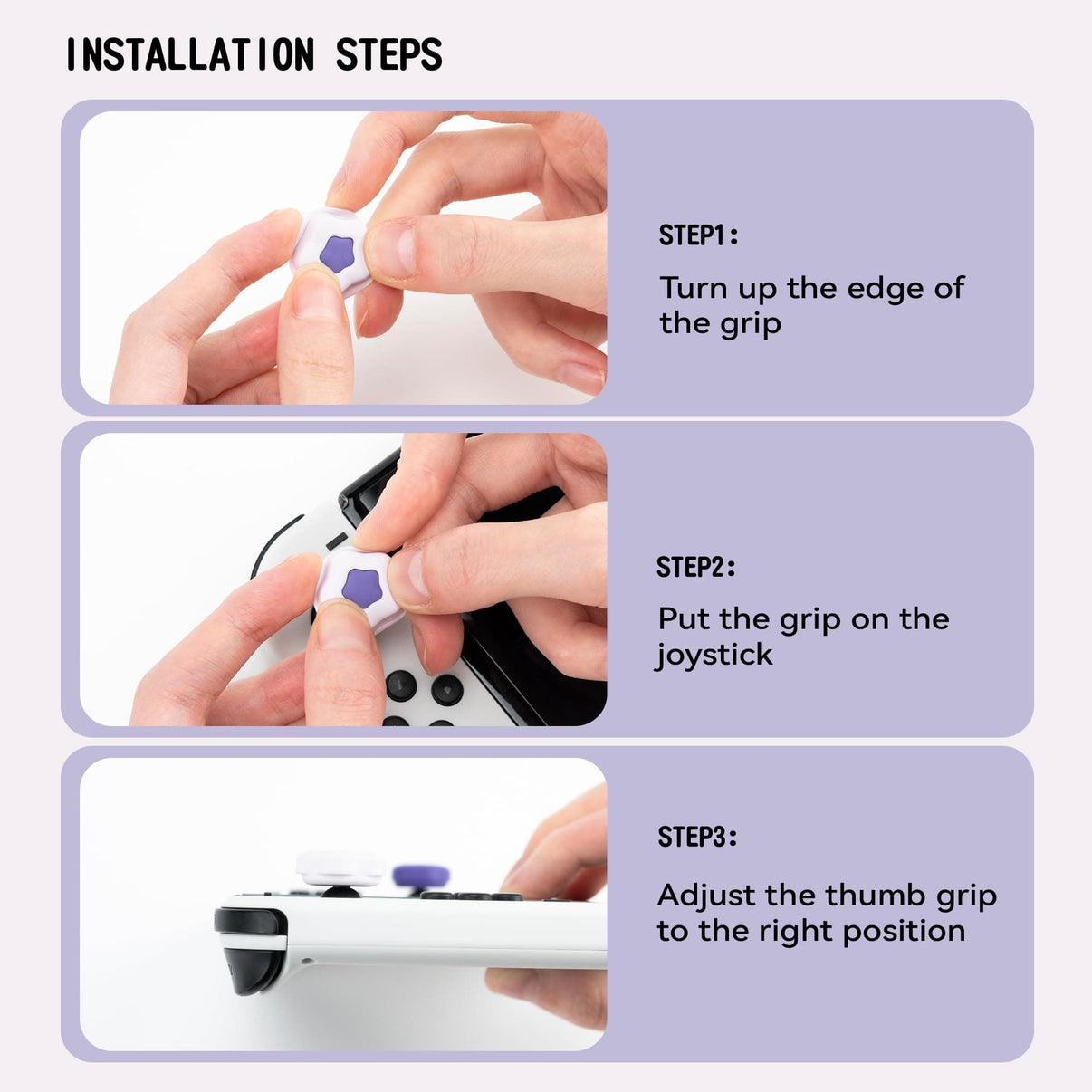 INSTALLATION STEPS

STEP1:

Turn up the edge of the grip

STEP2:

Put the grip on the joystick

STEP3:

Adjust the thumb grip to the right position