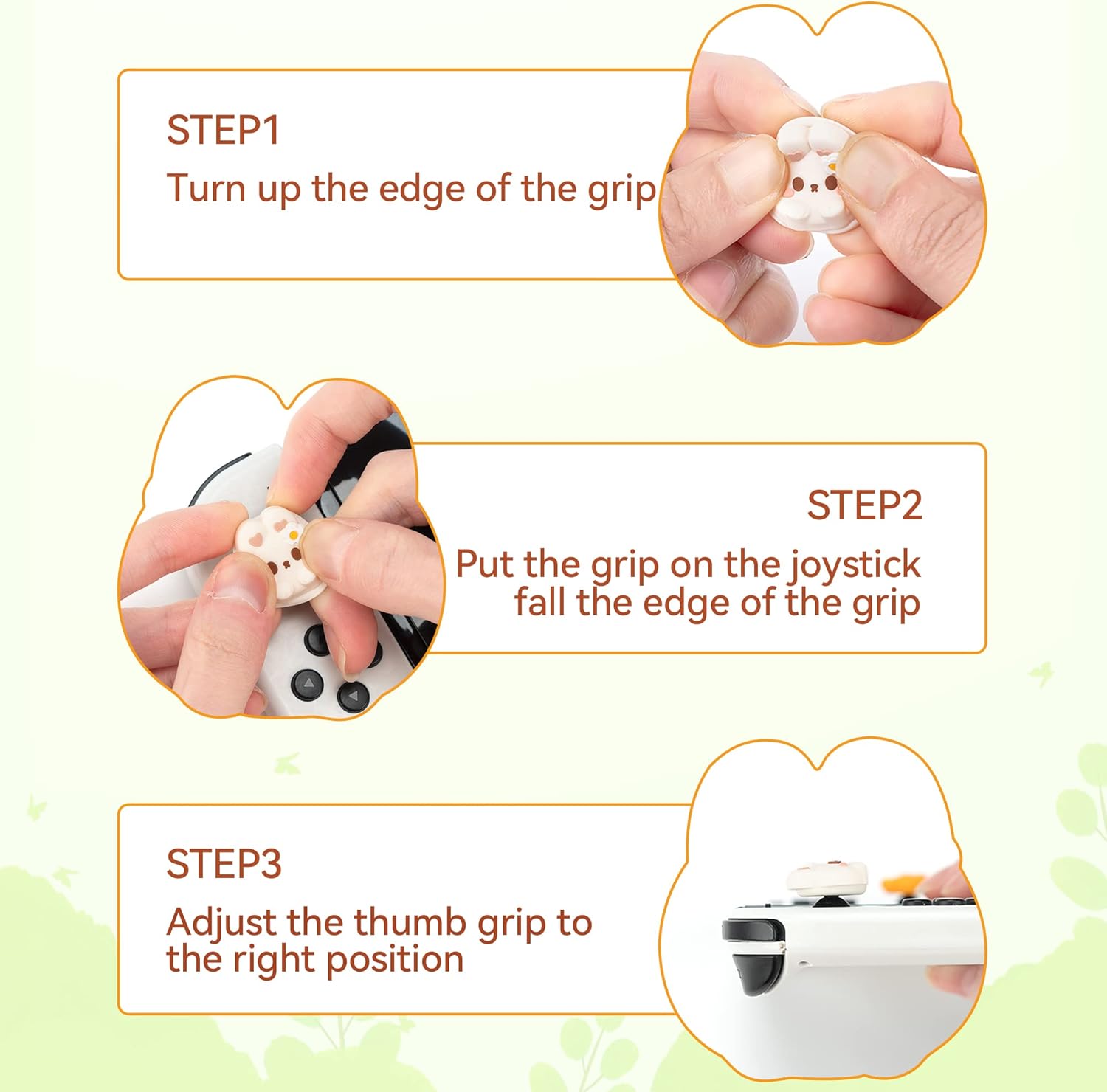 STEP1

Turn up the edge of the grip

STEP2

Put the grip on the joystick fall the edge of the grip

STEP3

Adjust the thumb grip to the right position