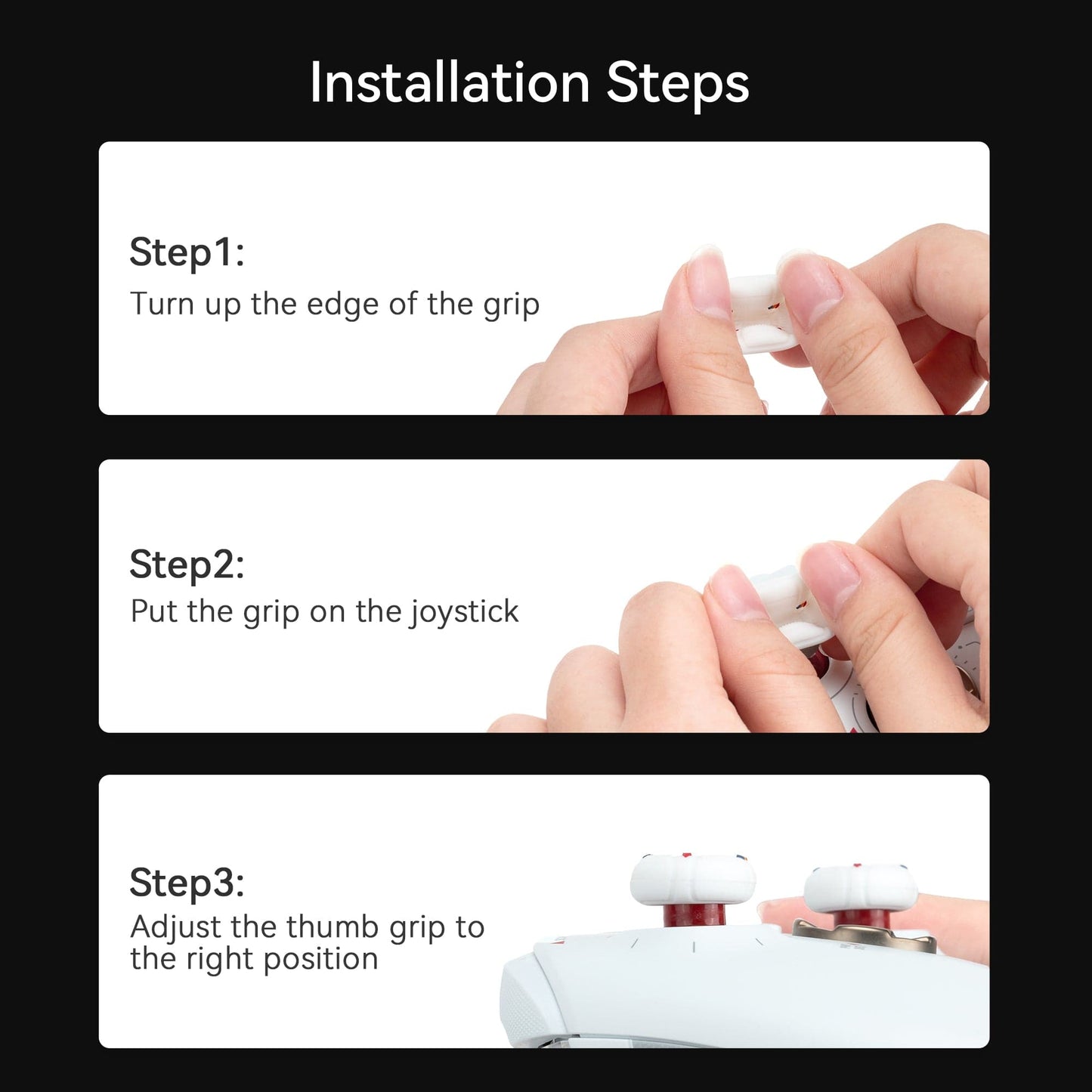 Installation Steps

Step1:
Turn up the edge of the grip

Step2:
Put the grip on the joystick

Step3:
Adjust the thumb grip to the right position