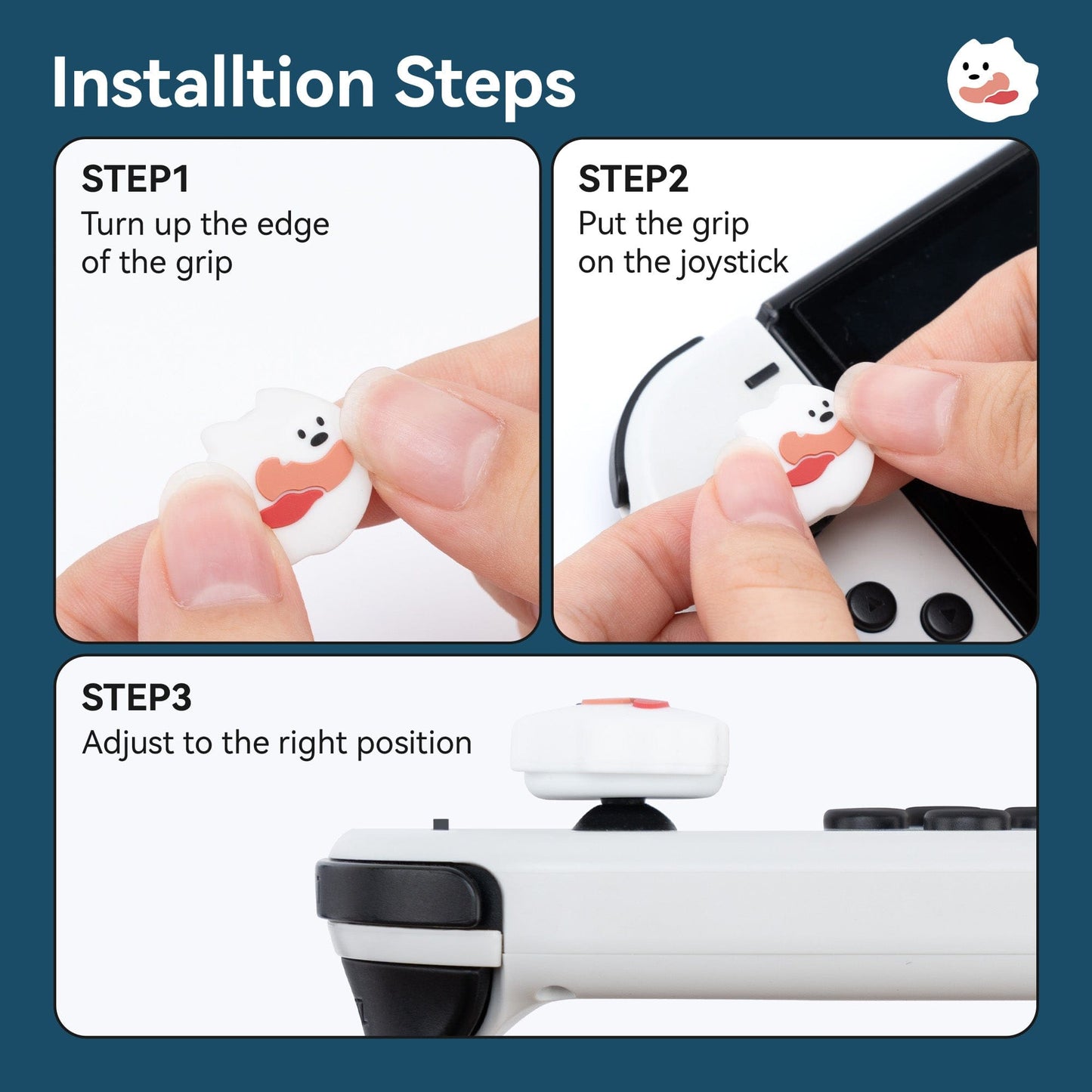 Installtion Steps

STEP1
Turn up the edge of the grip

STEP2
Put the grip on the joystick

STEP3
Adjust to the right position