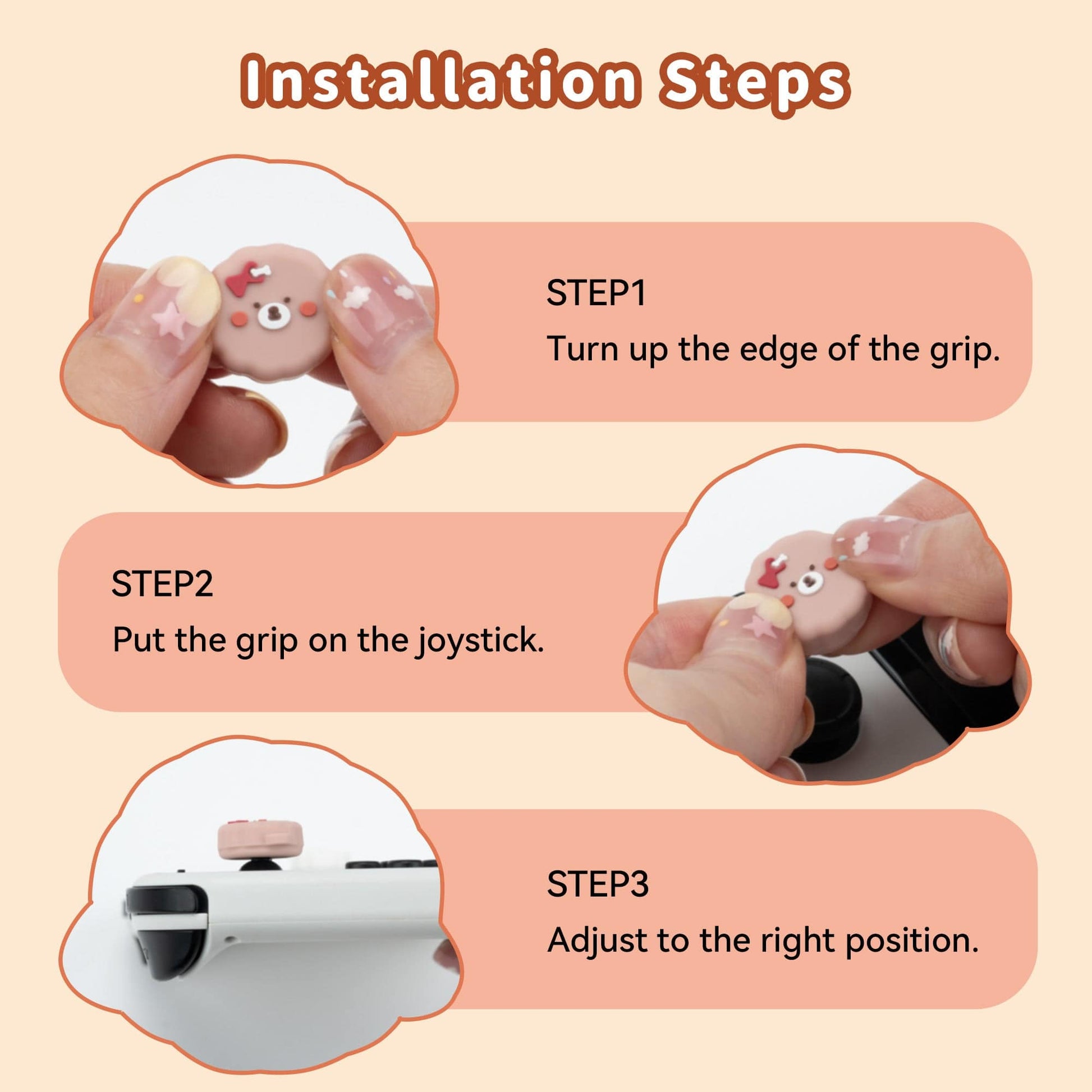 Installation Steps

STEP1
Turn up the edge of the grip.

STEP2
Put the grip on the joystick.

STEP3
Adjust to the right position.