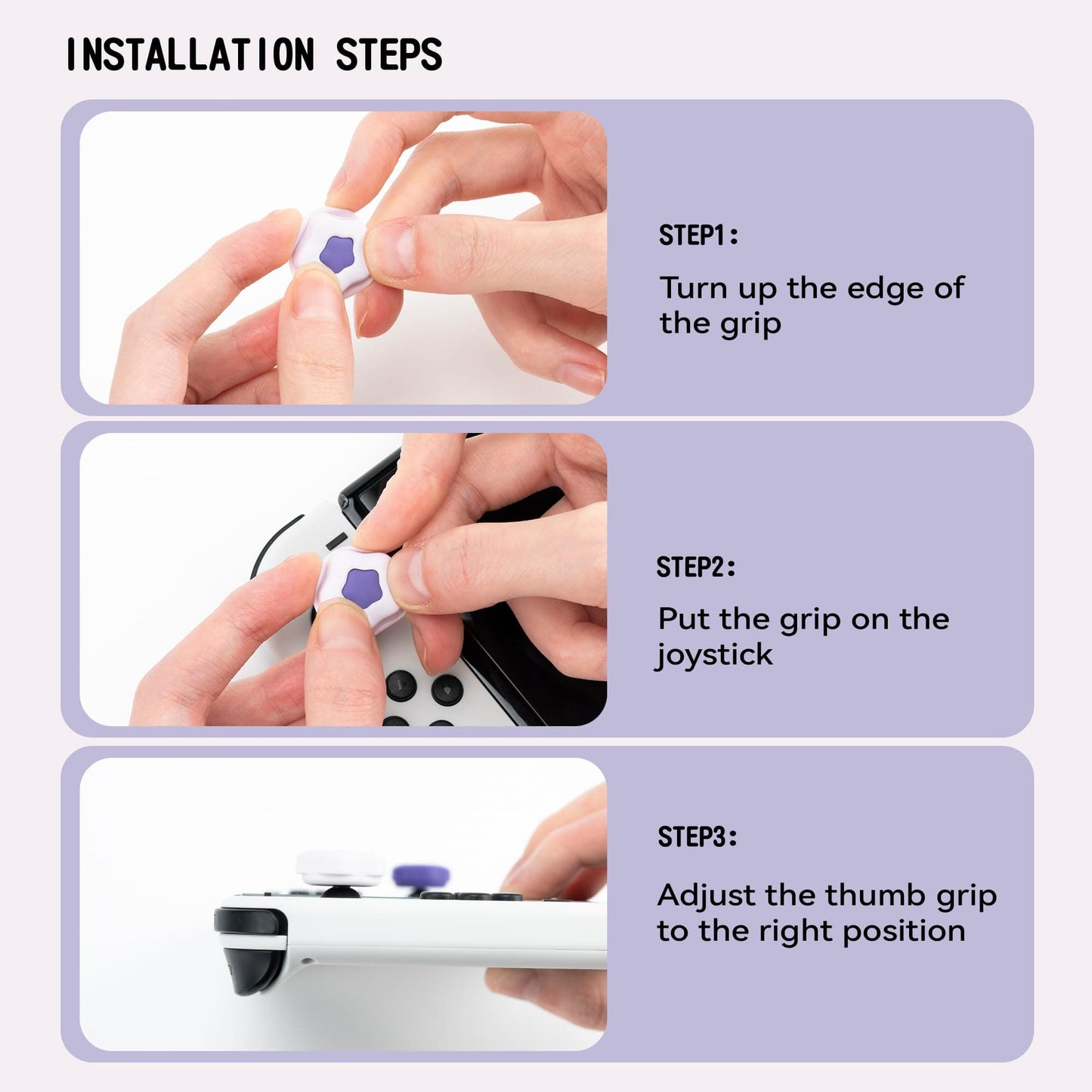 INSTALLATION STEPS

STEP1:

Turn up the edge of the grip

STEP2:

Put the grip on the joystick

STEP3:

Adjust the thumb grip to the right position