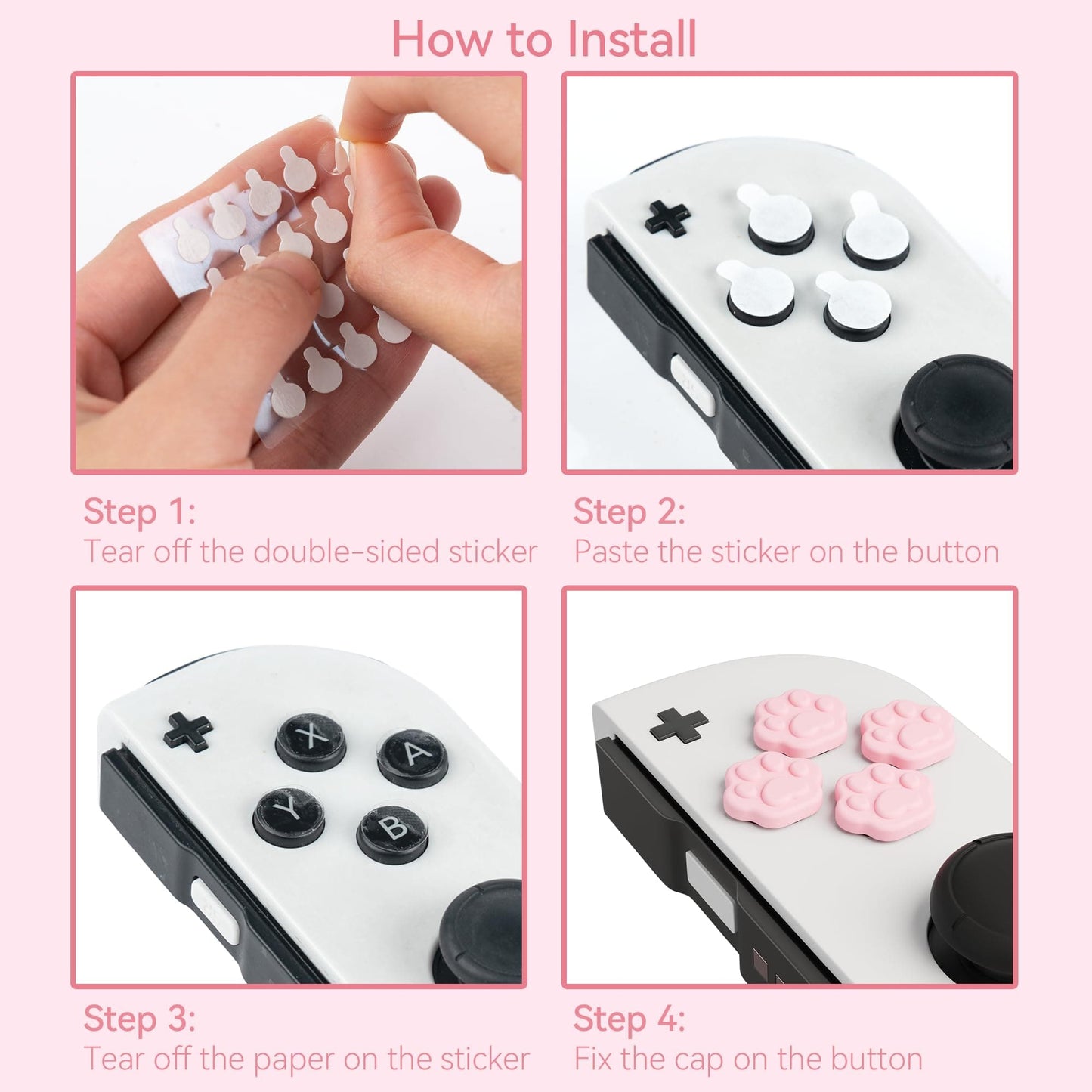 How to Install

Step 1:
Tear off the double-sided sticker

Step 2:
Paste the sticker on the button

X
A
Y
B

Step 3:
Tear off the paper on the sticker

Step 4:
Fix the cap on the button